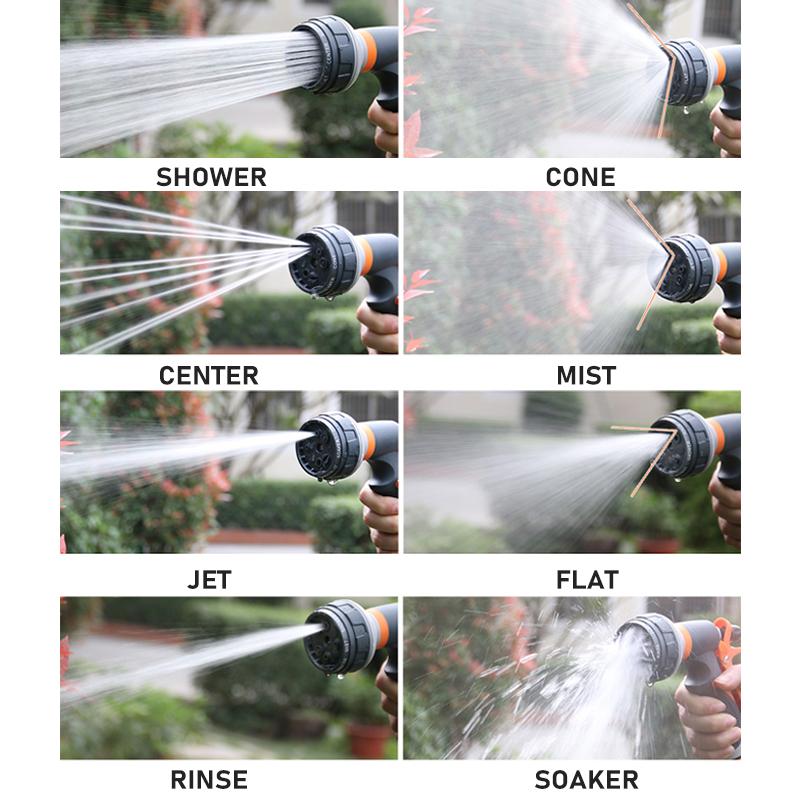 SHOWER

CONE

CENTER

MIST

JET

FLAT

RINSE

SOAKER