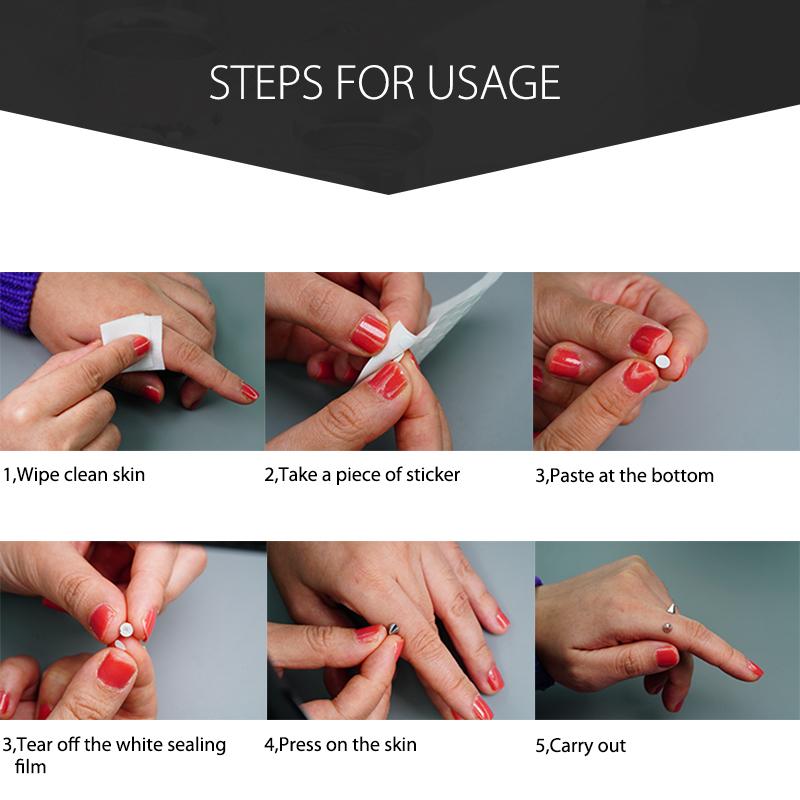 STEPS FOR USAGE

1,Wipe clean skin

2,Take a piece of sticker

3,Paste at the bottom

3,Tear off the white sealing film

4,Press on the skin

5,Carry out