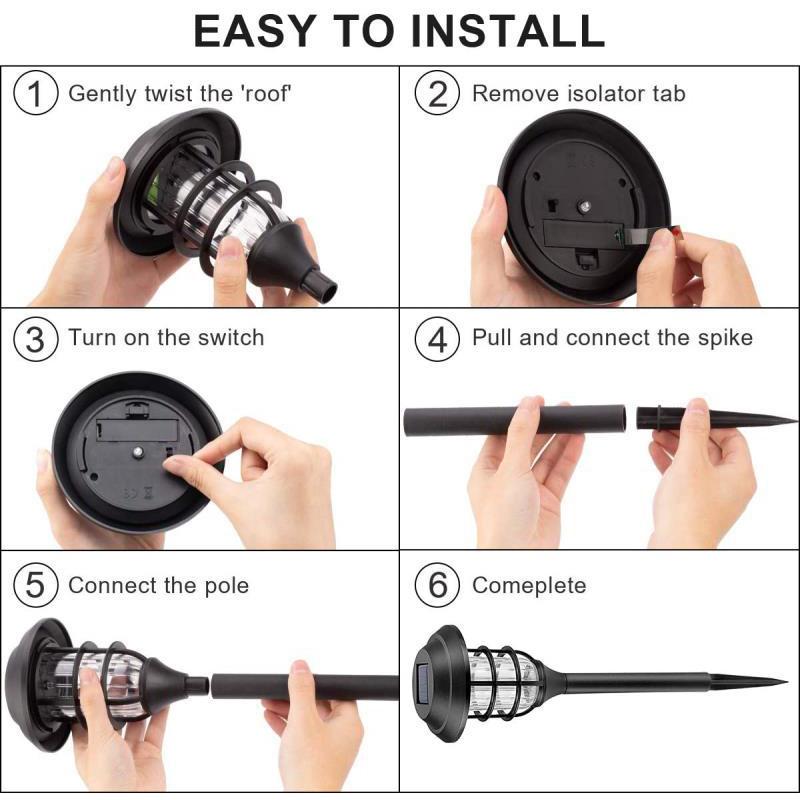 EASY TO INSTALL

1 Gently twist the 'roof'

2 Remove isolator tab

3 Turn on the switch

4 Pull and connect the spike

5 Connect the pole

6 Comeplete