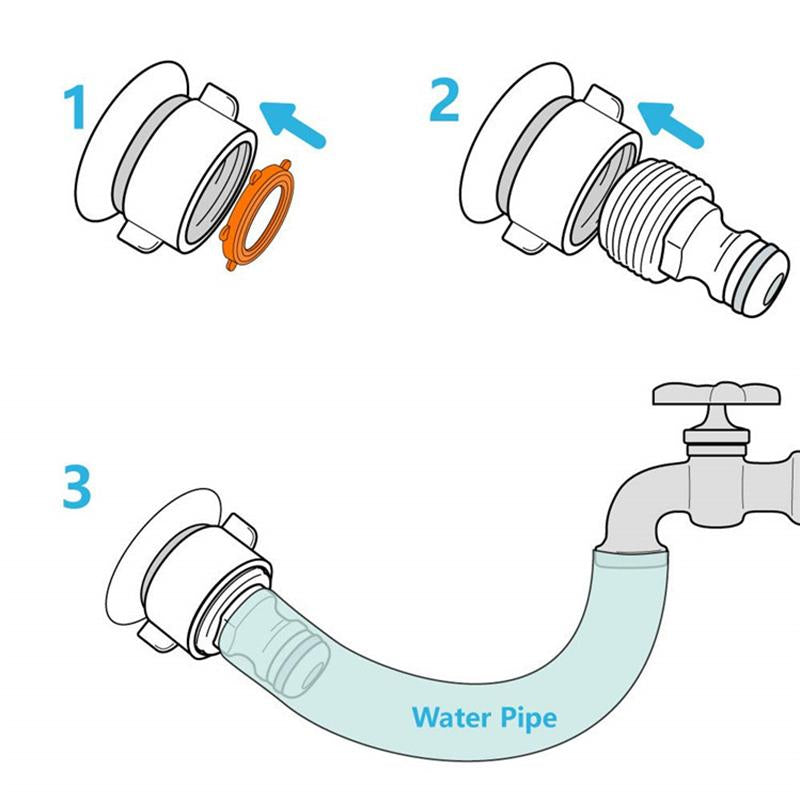 1

2

3

Water Pipe