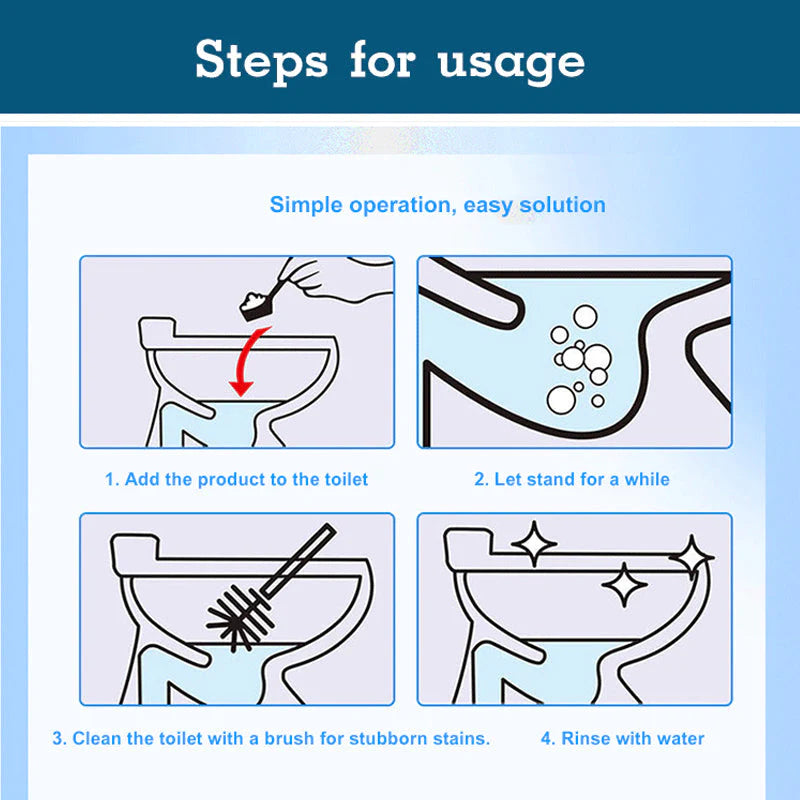 Steps for usage

Simple operation, easy solution

1. Add the product to the toilet

2. Let stand for a while

3. Clean the toilet with a brush for stubborn stains.

4. Rinse with water