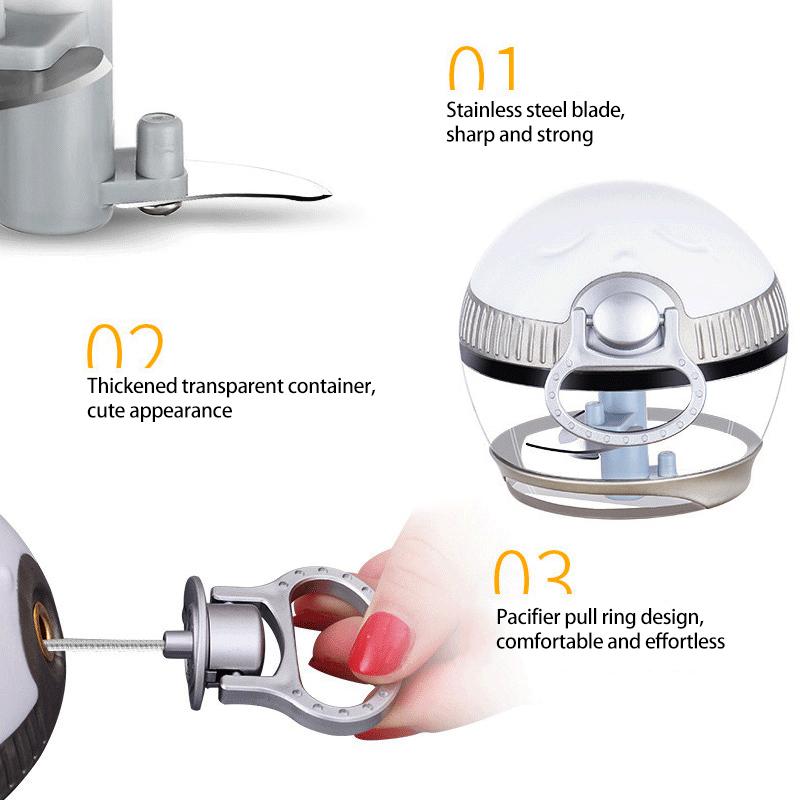 01
Stainless steel blade, sharp and strong

02
Thickened transparent container, cute appearance

03
Pacifier pull ring design, comfortable and effortless