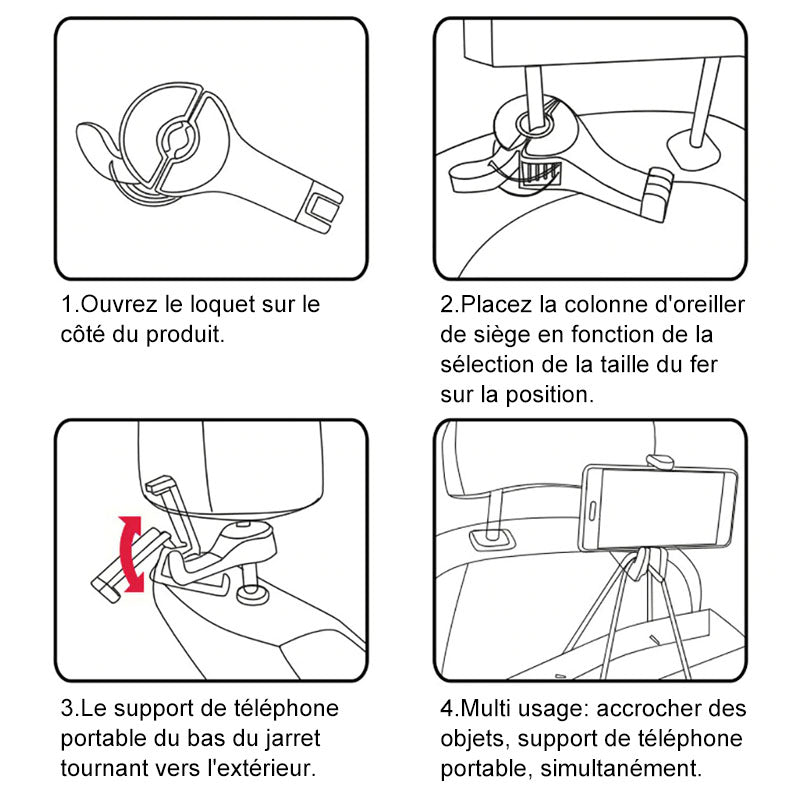 1.Ouvrez le loquet sur le côté du produit.

2.Placez la colonne d'oreiller de siège en fonction de la sélection de la taille du fer sur la position.

3.Le support de téléphone portable du bas du jarret tournant vers l'extérieur.

4.Multi usage: accrocher des objets, support de téléphone portable, simultanément.