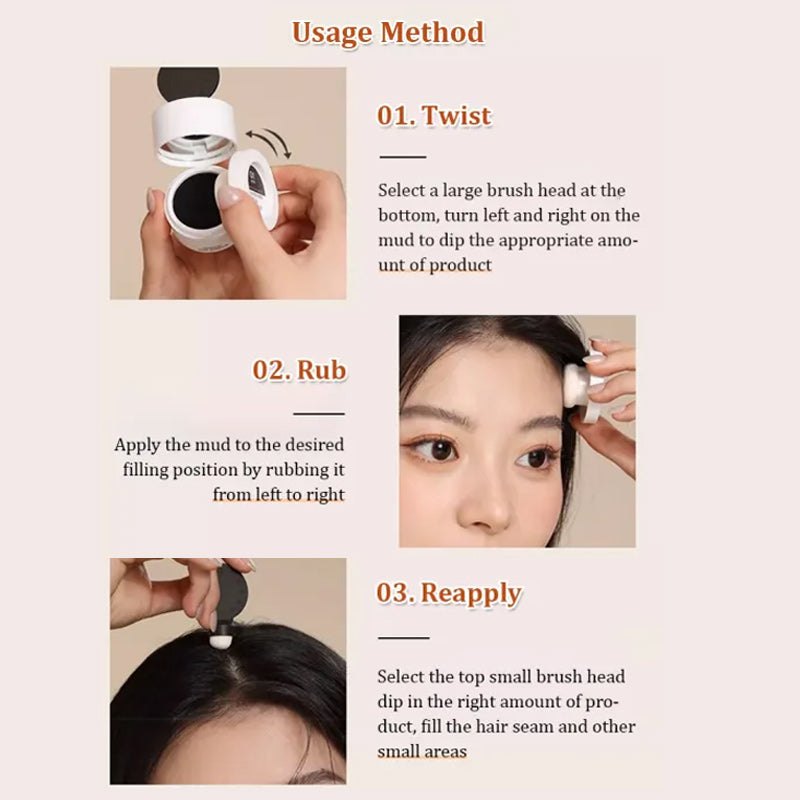 Usage Method

01. Twist

Select a large brush head at the bottom, turn left and right on the mud to dip the appropriate amount of product

02. Rub

Apply the mud to the desired filling position by rubbing it from left to right

03. Reapply

Select the top small brush head dip in the right amount of product, fill the hair seam and other small areas