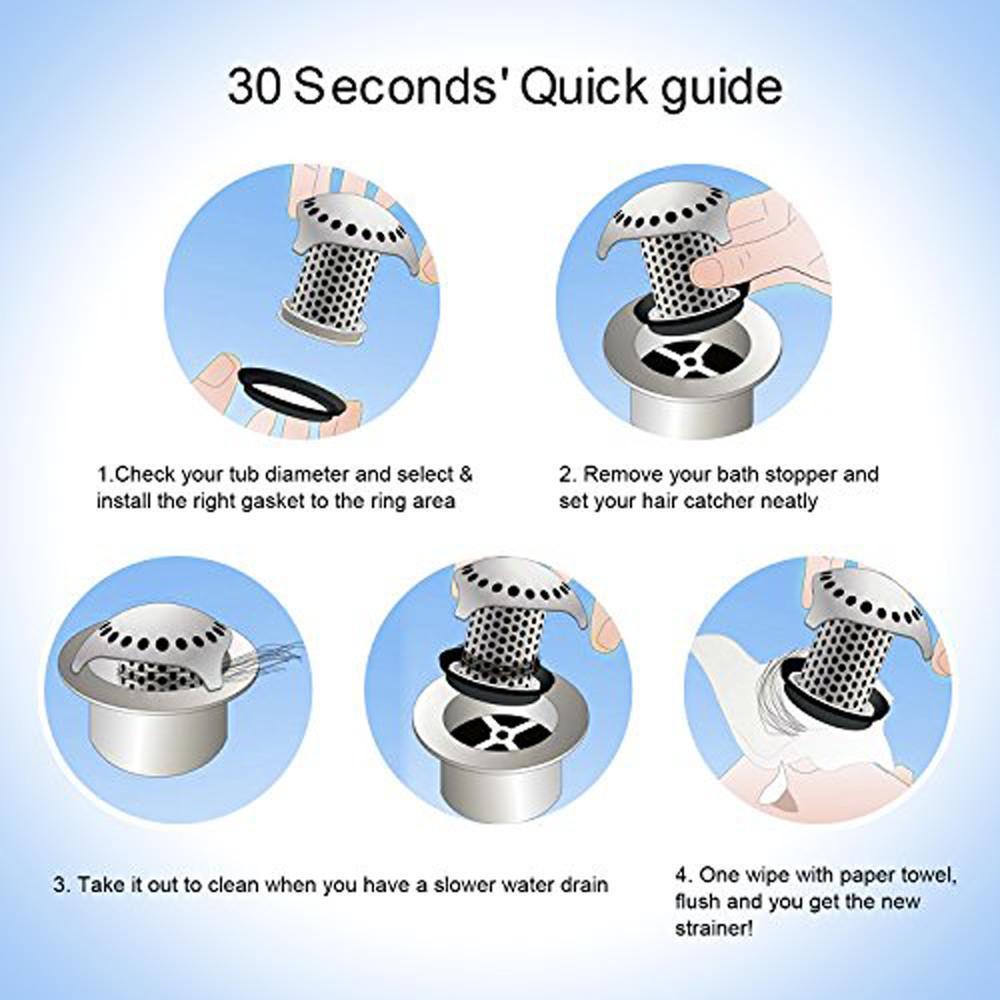 30 Seconds' Quick guide

1.Check your tub diameter and select & install the right gasket to the ring area

2. Remove your bath stopper and set your hair catcher neatly

3. Take it out to clean when you have a slower water drain

4. One wipe with paper towel, flush and you get the new strainer!