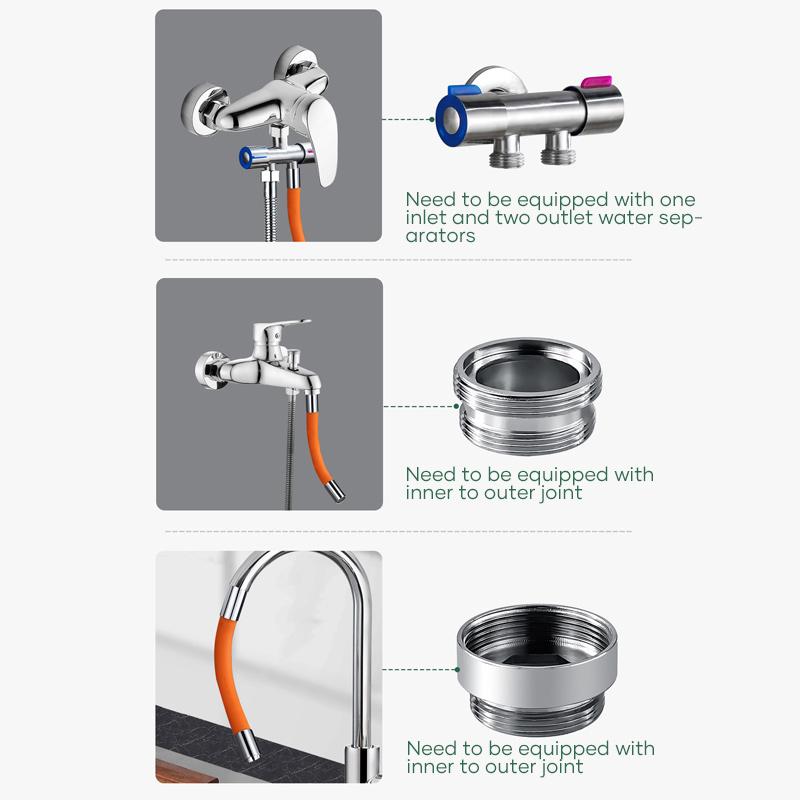 Need to be equipped with one inlet and two outlet water separators

Need to be equipped with inner to outer joint

Need to be equipped with inner to outer joint